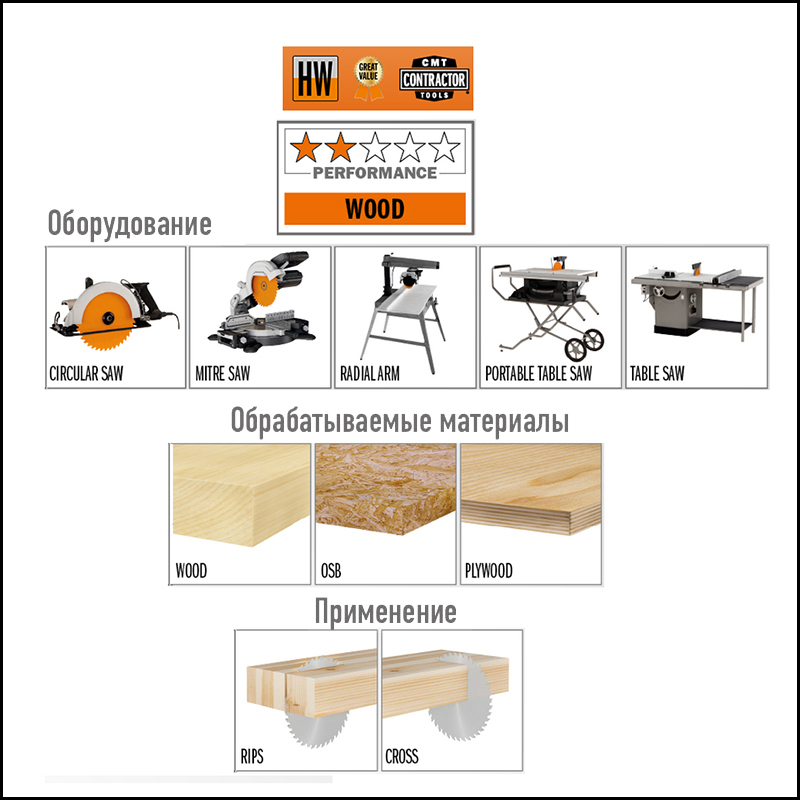 HW GREAT VALUE CMT CONTRACTOR TOOLS

PERFORMANCE

WOOD

Оборудование

CIRCULAR SAW

MITRE SAW

RADIAL ARM

PORTABLE TABLE SAW

TABLE SAW

Обрабатываемые материалы

WOOD

OSB

PLYWOOD

Применение

RIPS

CROSS