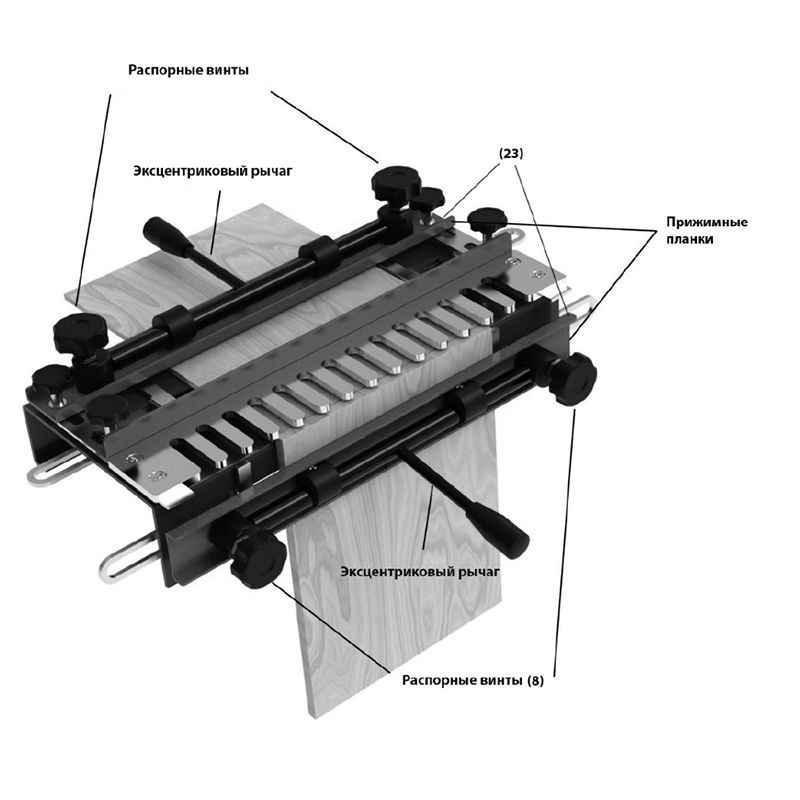 Распорные винты

Эксцентриковый рычаг

(23)

Прижимные планки

Эксцентриковый рычаг

Распорные винты (8)